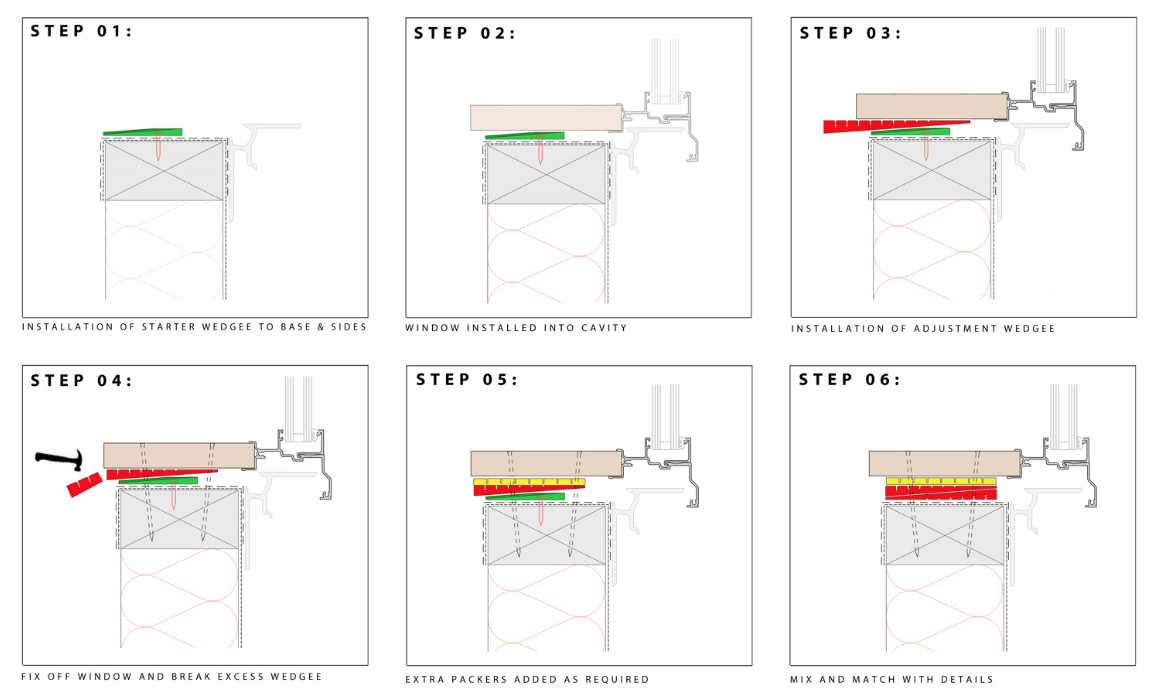 STEP 01:

INSTALLATION OF STARTER WEDGEE TO BASE & SIDES

STEP 02:

WINDOW INSTALLED INTO CAVITY

STEP 03:

INSTALLATION OF ADJUSTMENT WEDGEE

STEP 04:

FIX OFF WINDOW AND BREAK EXCESS WEDGEE

STEP 05:

EXTRA PACKERS ADDED AS REQUIRED

STEP 06:

MIX AND MATCH WITH DETAILS